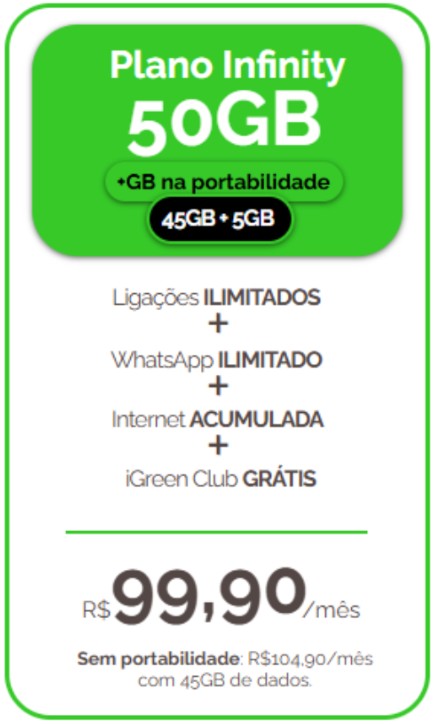 Plano Infinity
50GB

+GB na portabilidade

45GB + 5GB

Ligações ILIMITADOS
+
WhatsApp ILIMITADO
+
Internet ACUMULADA
+
iGreen Club GRÁTIS

R$99,90/mês

Sem portabilidade: R$104,90/mês com 45GB de dados.