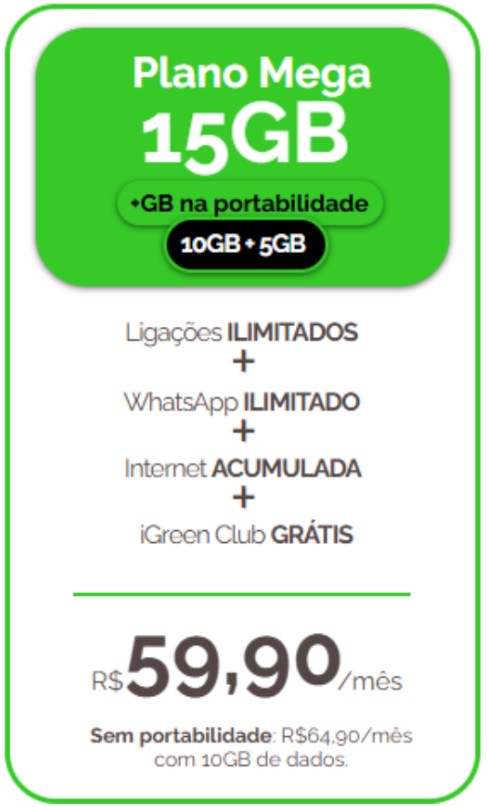 Plano Mega
15GB

+GB na portabilidade

10GB + 5GB

Ligações ILIMITADOS
+
WhatsApp ILIMITADO
+
Internet ACUMULADA
+
iGreen Club GRÁTIS

R$59,90/mês

Sem portabilidade: R$64,90/mês com 10GB de dados.